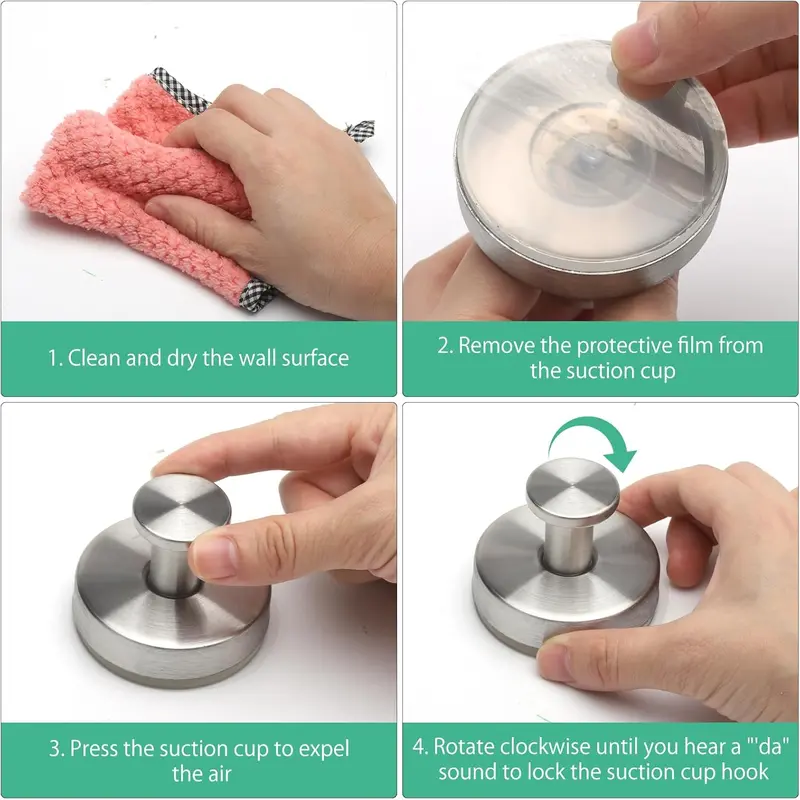 1. Clean and dry the wall surface

2. Remove the protective film from the suction cup

3. Press the suction cup to expel the air

4. Rotate clockwise until you hear a "'da" sound to lock the suction cup hook