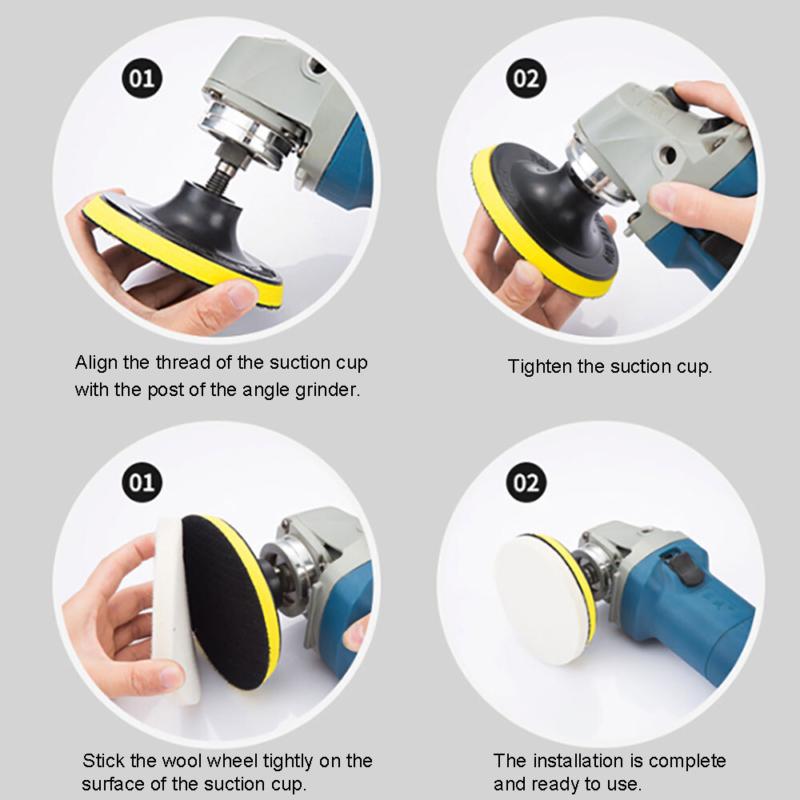 01

Align the thread of the suction cup with the post of the angle grinder.

02

Tighten the suction cup.

01

Stick the wool wheel tightly on the surface of the suction cup.

02

The installation is complete and ready to use.