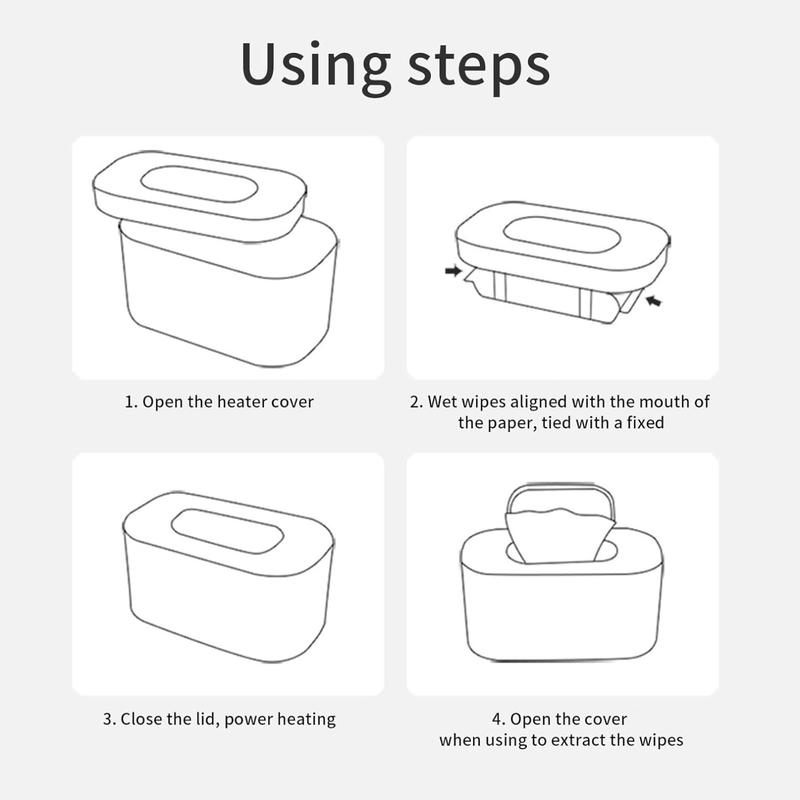 Using steps

1. Open the heater cover

2. Wet wipes aligned with the mouth of the paper, tied with a fixed

3. Close the lid, power heating

4. Open the cover when using to extract the wipes