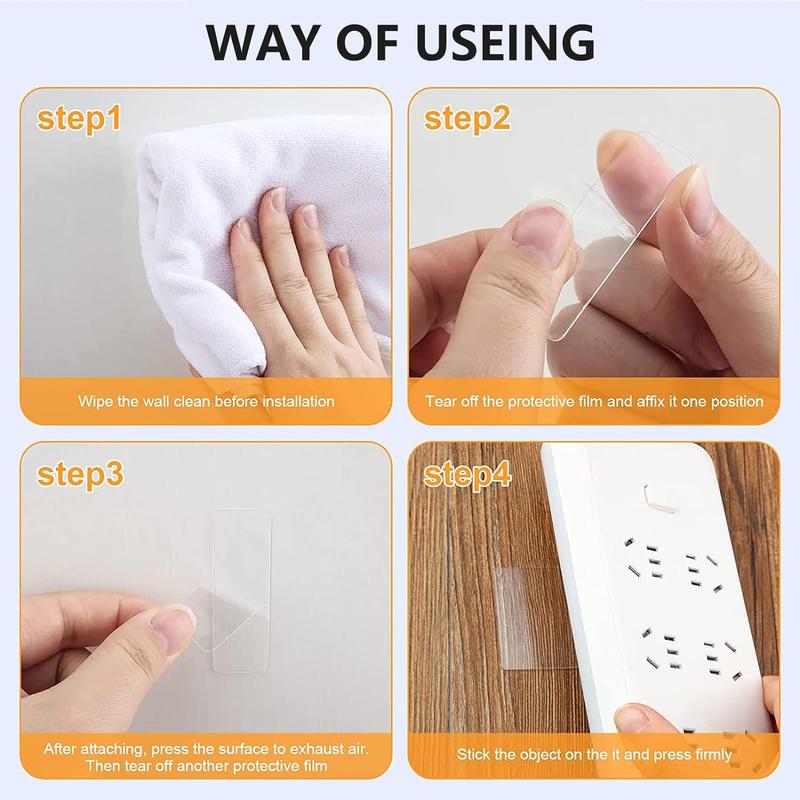 WAY OF USEING

step1

Wipe the wall clean before installation

step2

Tear off the protective film and affix it one position

step3

After attaching, press the surface to exhaust air. Then tear off another protective film

step4

Stick the object on the it and press firmly