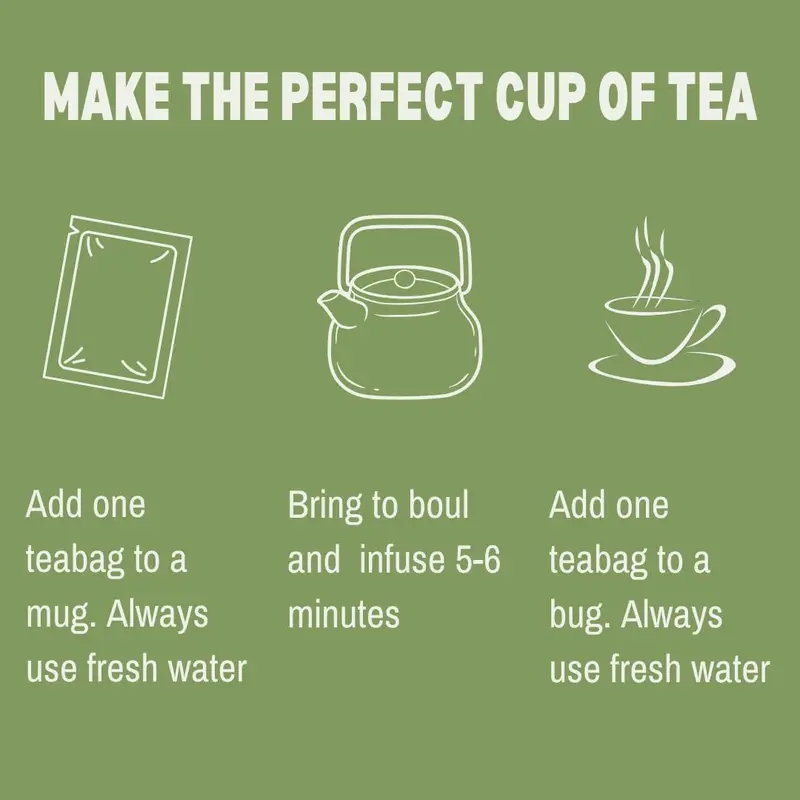 MAKE THE PERFECT CUP OF TEA

Add one teabag to a mug. Always use fresh water

Bring to boul and infuse 5-6 minutes

Add one teabag to a bug. Always use fresh water