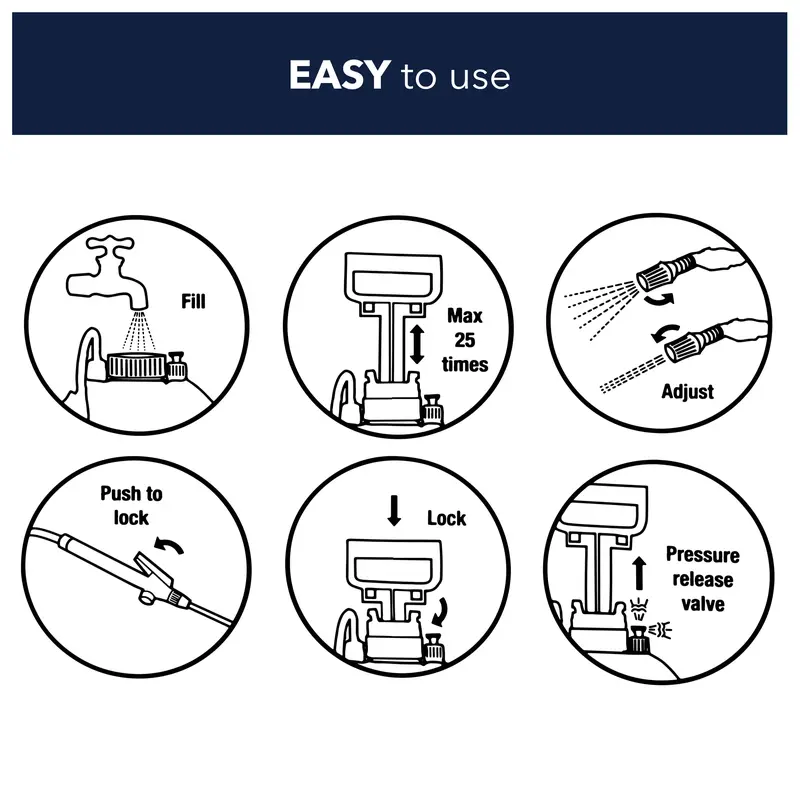 EASY to use

Fill

Max 25 times

Adjust

Push to lock

Lock

Pressure release valve