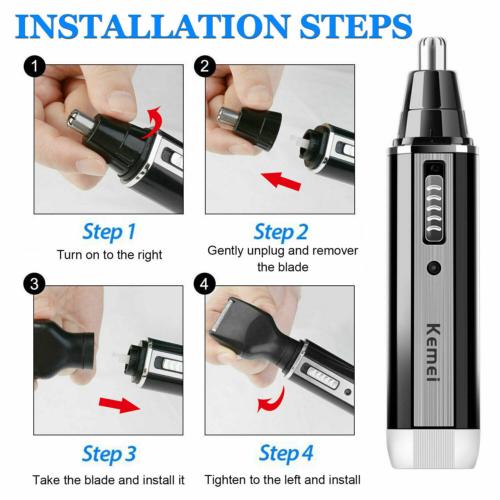 INSTALLATION STEPS

1

Step 1

Turn on to the right

2

Step 2

Gently unplug and remover the blade

3

Step 3

Take the blade and install it

4

Step 4

Tighten to the left and install

Kemei