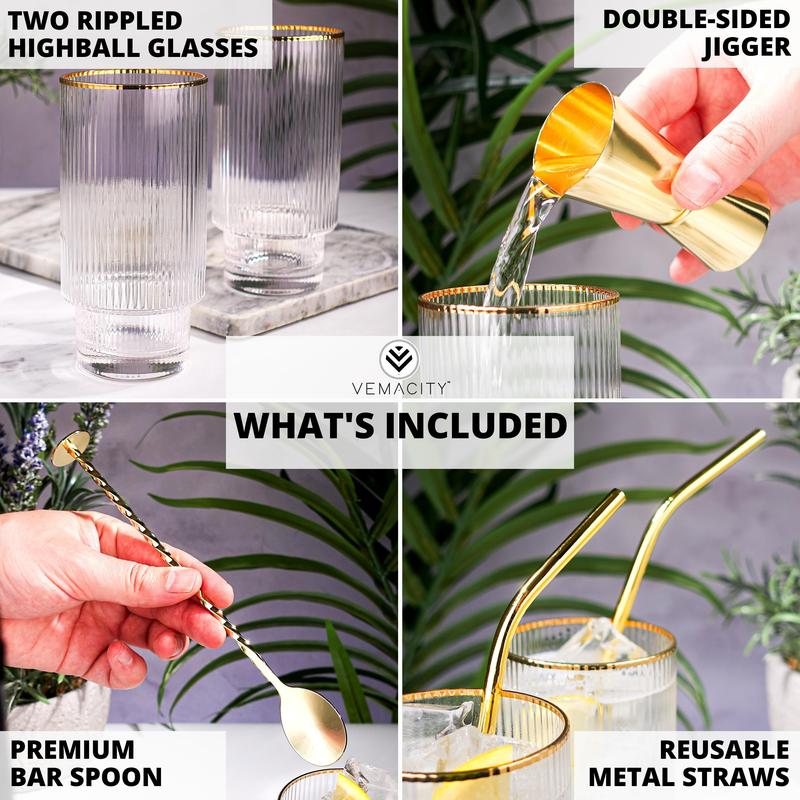 TWO RIPPLED HIGHBALL GLASSES

DOUBLE-SIDED JIGGER

VEMACITY™

WHAT'S INCLUDED

PREMIUM BAR SPOON

REUSABLE METAL STRAWS