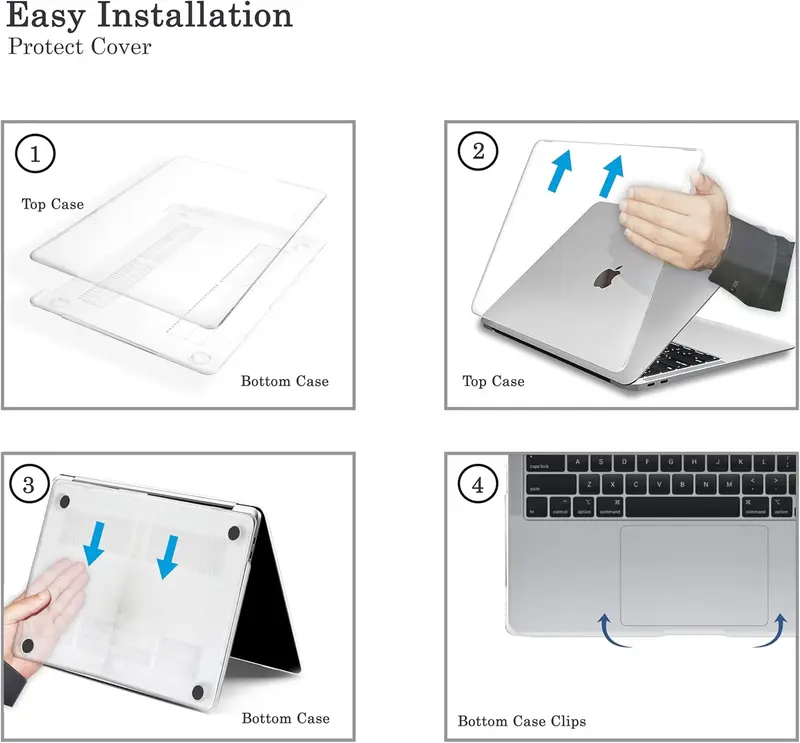 Easy Installation
Protect Cover

1
Top Case
Bottom Case

2
Top Case

3
Bottom Case

4
caps lock A S D F G H J K L
shift Z X C V B N M < >
fn control option command command option
Bottom Case Clips