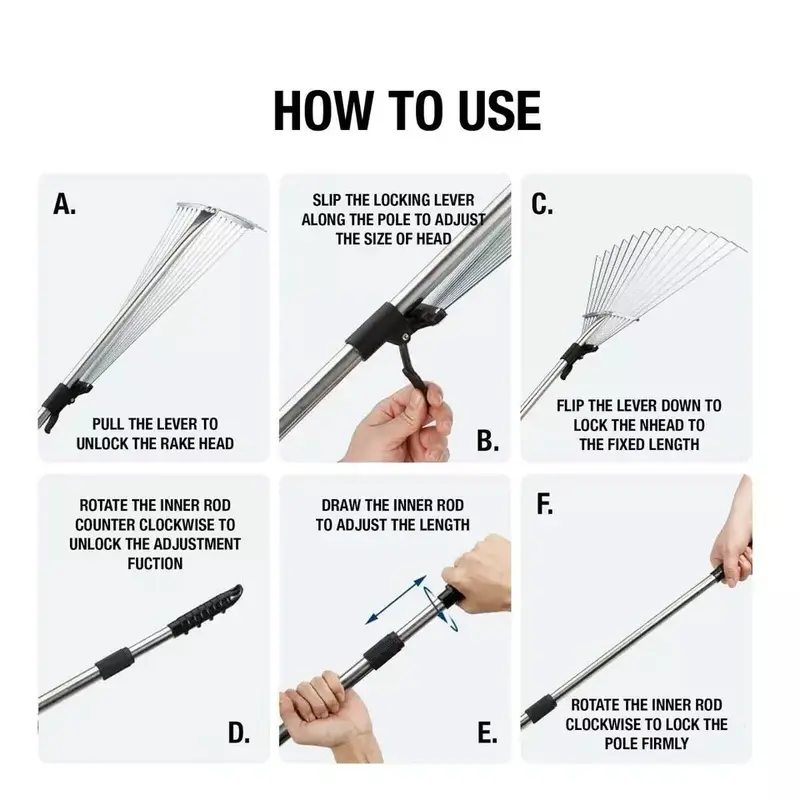 HOW TO USE

A.

PULL THE LEVER TO UNLOCK THE RAKE HEAD

SLIP THE LOCKING LEVER ALONG THE POLE TO ADJUST THE SIZE OF HEAD

B.

C.

FLIP THE LEVER DOWN TO LOCK THE NHEAD TO THE FIXED LENGTH

ROTATE THE INNER ROD COUNTER CLOCKWISE TO UNLOCK THE ADJUSTMENT FUCTION

D.

DRAW THE INNER ROD TO ADJUST THE LENGTH

E.

F.

ROTATE THE INNER ROD CLOCKWISE TO LOCK THE POLE FIRMLY