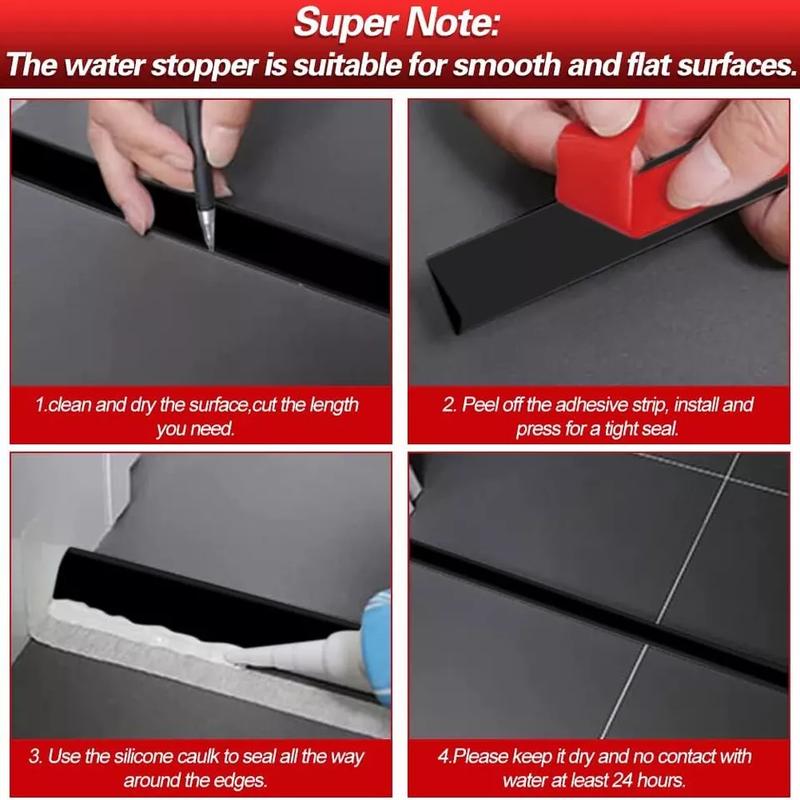 Super Note:
The water stopper is suitable for smooth and flat surfaces.

1.clean and dry the surface,cut the length you need.

2. Peel off the adhesive strip, install and press for a tight seal.

3. Use the silicone caulk to seal all the way around the edges.

4.Please keep it dry and no contact with water at least 24 hours.