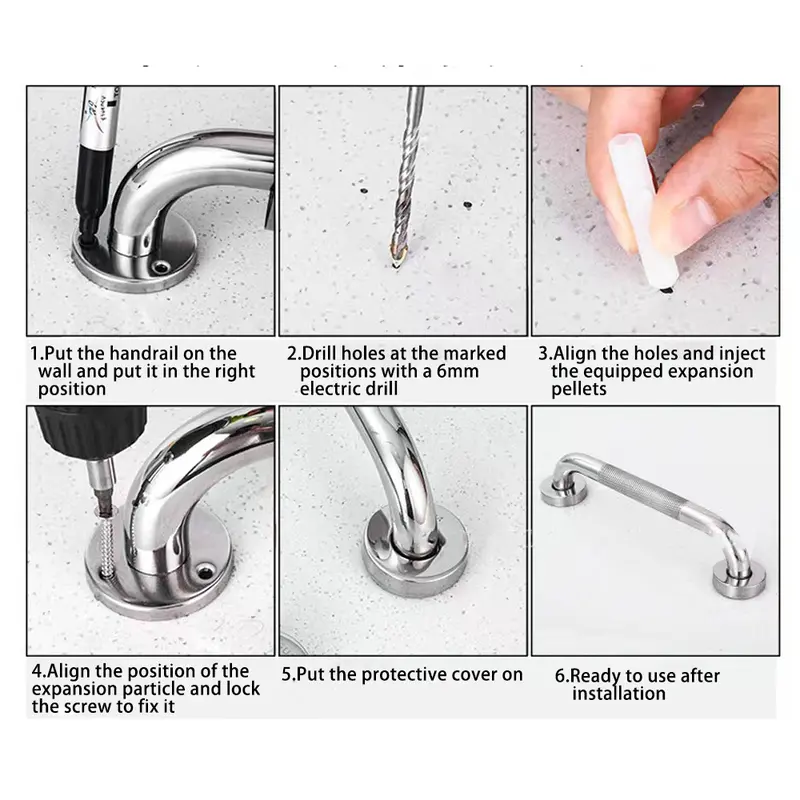 1.Put the handrail on the wall and put it in the right position

2.Drill holes at the marked positions with a 6mm electric drill

3.Align the holes and inject the equipped expansion pellets

4.Align the position of the expansion particle and lock the screw to fix it

5.Put the protective cover on

6.Ready to use after installation