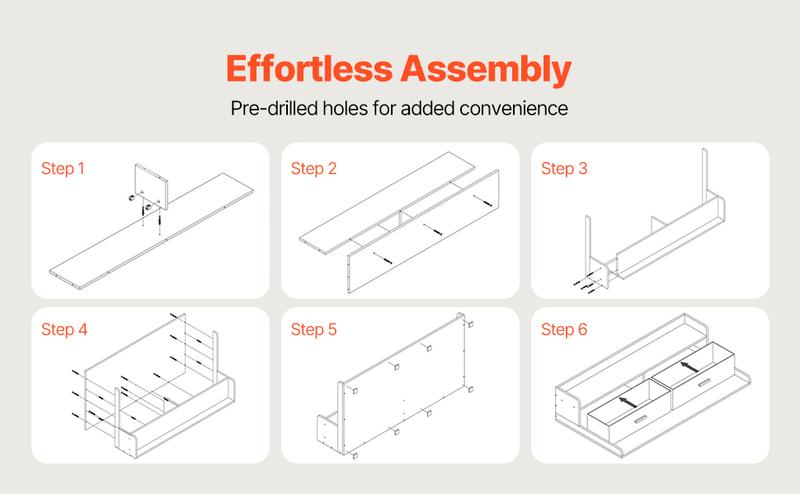 Effortless Assembly

Pre-drilled holes for added convenience

Step 1

Step 2

Step 3

Step 4

Step 5

Step 6