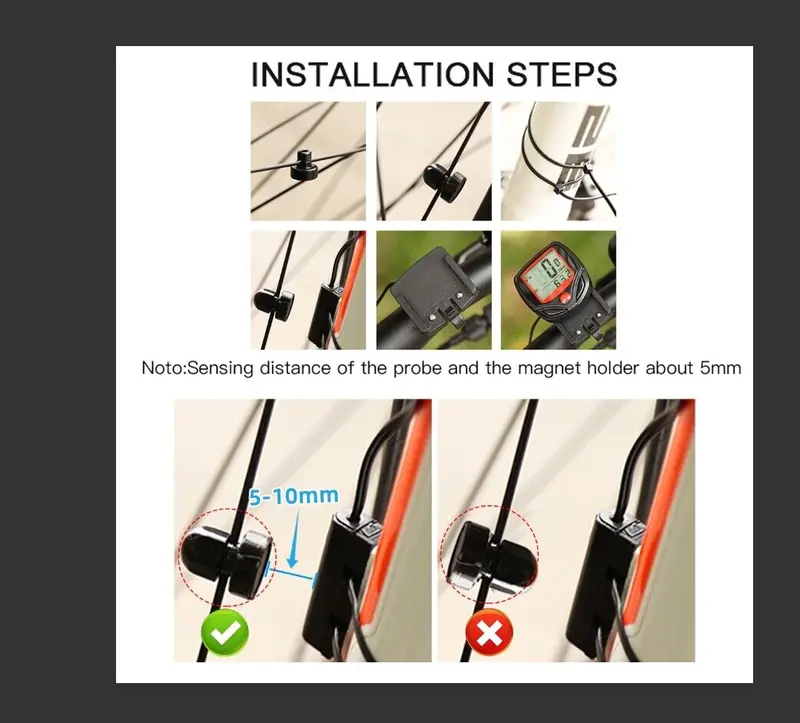 INSTALLATION STEPS

Noto:Sensing distance of the probe and the magnet holder about 5mm

5-10mm