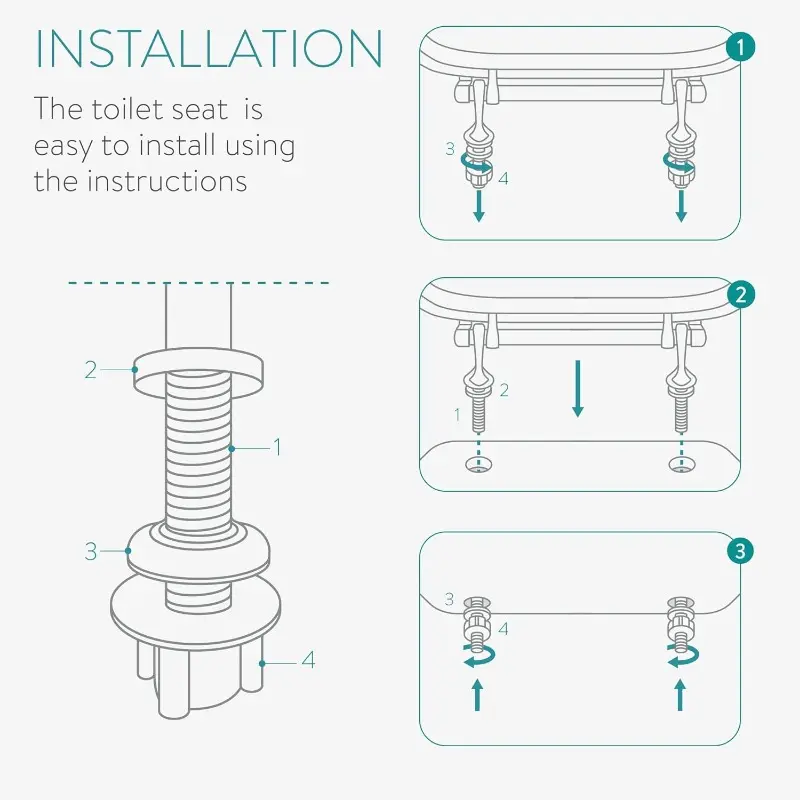 INSTALLATION

The toilet seat is easy to install using the instructions

2

1

3

4

1

3

4

2

2

1

3

3

4