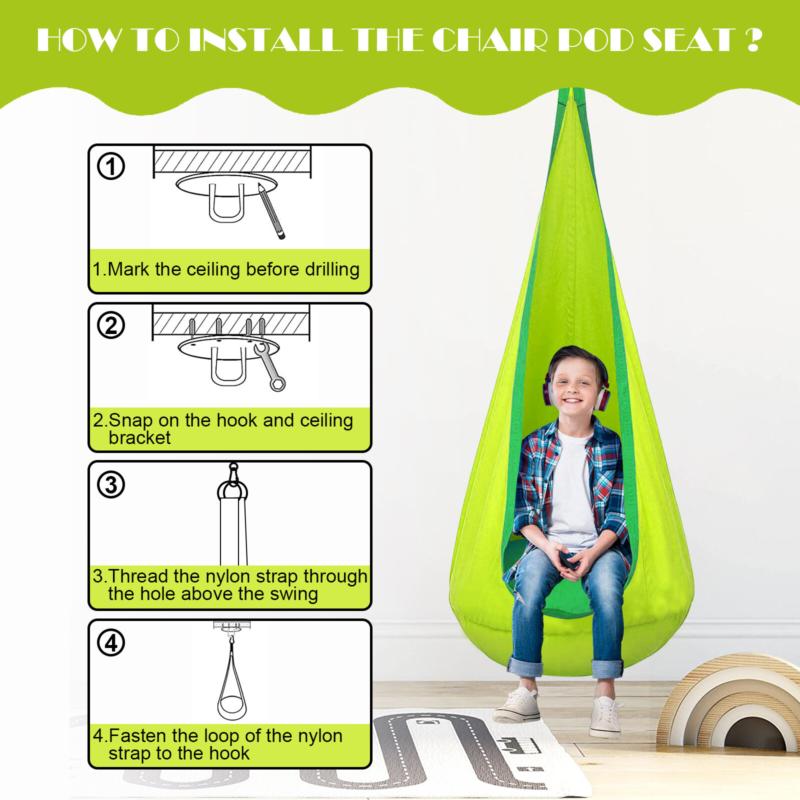 HOW TO INSTALL THE CHAIR POD SEAT ?

①

1.Mark the ceiling before drilling

②

2.Snap on the hook and ceiling bracket

③

3.Thread the nylon strap through the hole above the swing

④

4.Fasten the loop of the nylon strap to the hook