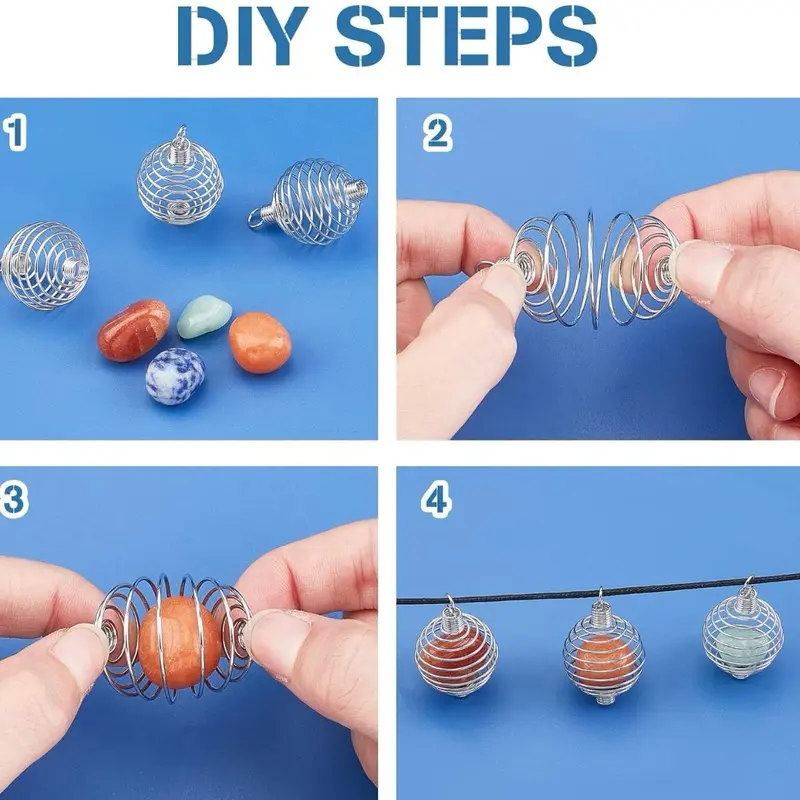 DIY STEPS

1

2

3

4