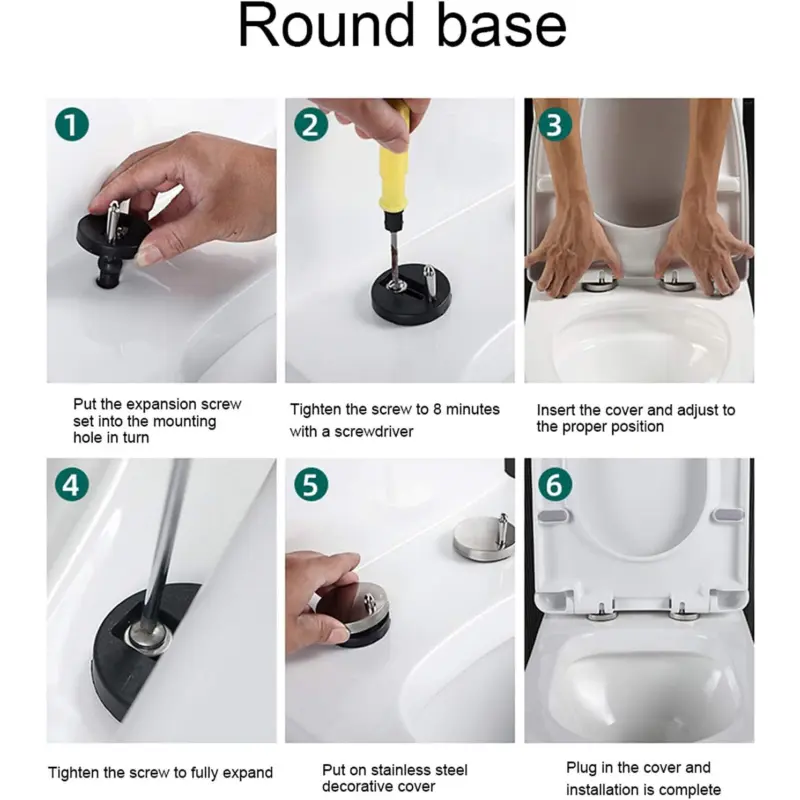 Round base

1

Put the expansion screw set into the mounting hole in turn

2

Tighten the screw to 8 minutes with a screwdriver

3

Insert the cover and adjust to the proper position

4

Tighten the screw to fully expand

5

Put on stainless steel decorative cover

6

Plug in the cover and installation is complete