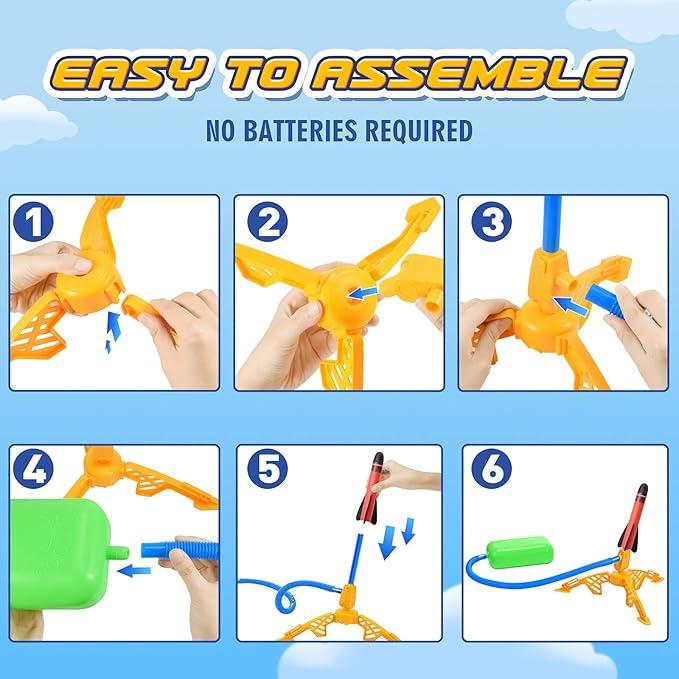 EASY TO ASSEMBLE

NO BATTERIES REQUIRED

1

2

3

4

5

6