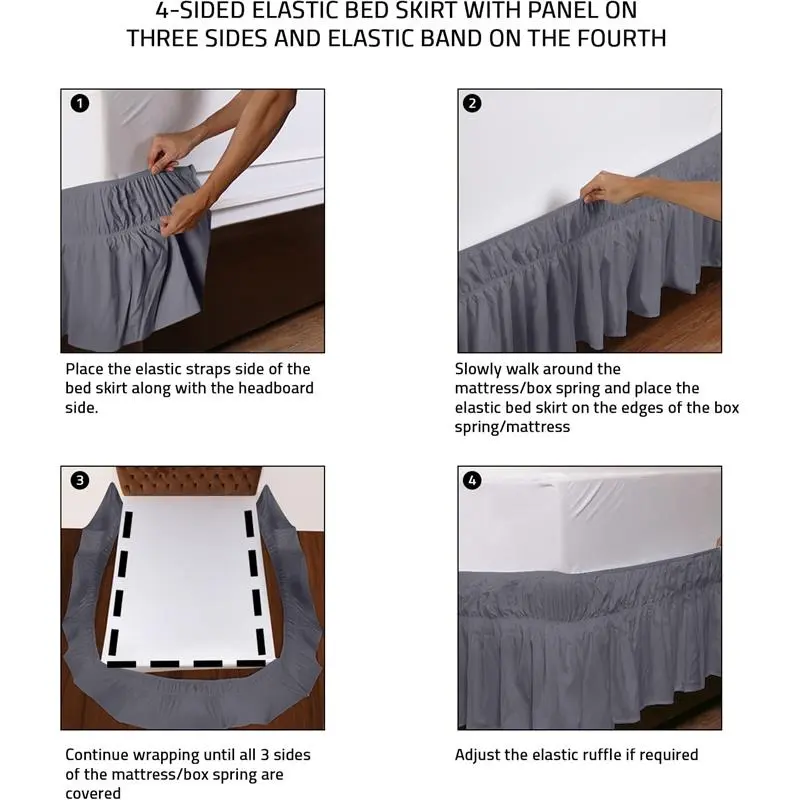 4-SIDED ELASTIC BED SKIRT WITH PANEL ON THREE SIDES AND ELASTIC BAND ON THE FOURTH

1

Place the elastic straps side of the bed skirt along with the headboard side.

2

Slowly walk around the mattress/box spring and place the elastic bed skirt on the edges of the box spring/mattress

3

Continue wrapping until all 3 sides of the mattress/box spring are covered

4

Adjust the elastic ruffle if required