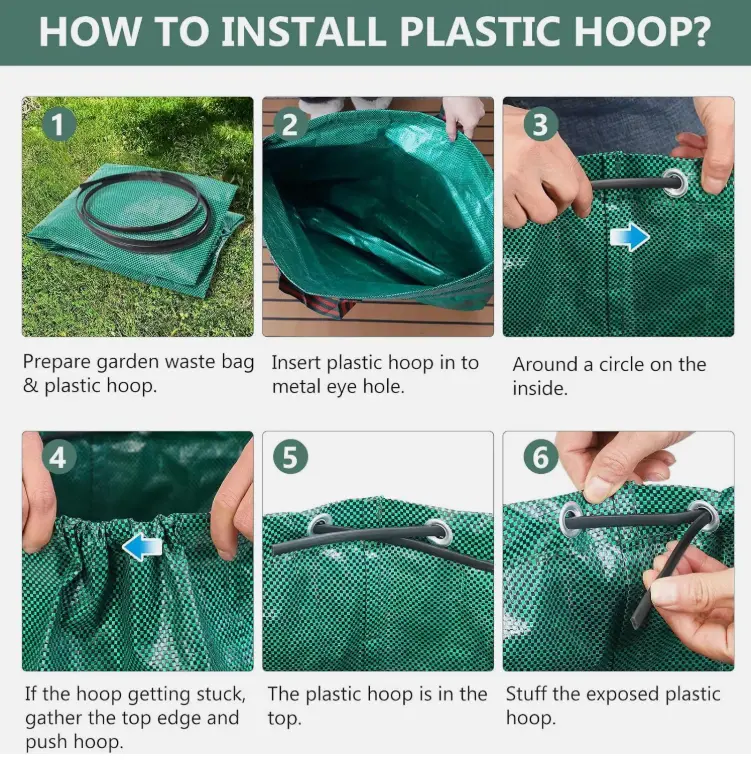 HOW TO INSTALL PLASTIC HOOP?

1

Prepare garden waste bag & plastic hoop.

2

Insert plastic hoop in to metal eye hole.

3

Around a circle on the inside.

4

If the hoop getting stuck, gather the top edge and push hoop.

5

The plastic hoop is in the top.

6

Stuff the exposed plastic hoop.