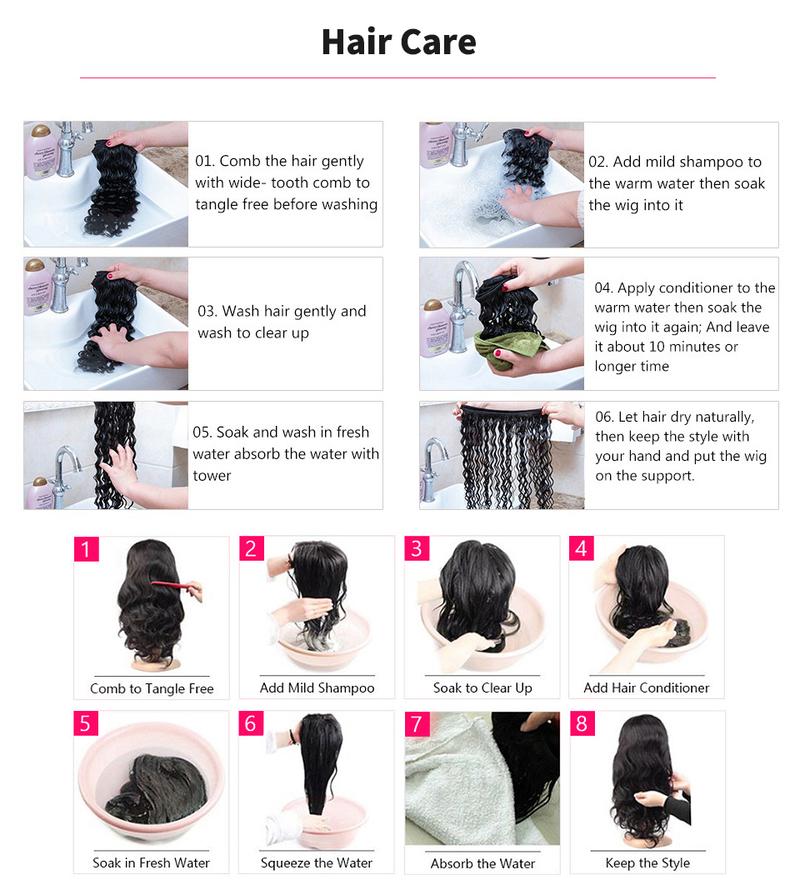 Hair Care

01. Comb the hair gently with wide- tooth comb to tangle free before washing

02. Add mild shampoo to the warm water then soak the wig into it

03. Wash hair gently and wash to clear up

04. Apply conditioner to the warm water then soak the wig into it again; And leave it about 10 minutes or longer time

05. Soak and wash in fresh water absorb the water with tower

06. Let hair dry naturally, then keep the style with your hand and put the wig on the support.

1
Comb to Tangle Free

2
Add Mild Shampoo

3
Soak to Clear Up

4
Add Hair Conditioner

5
Soak in Fresh Water

6
Squeeze the Water

7
Absorb the Water

8
Keep the Style