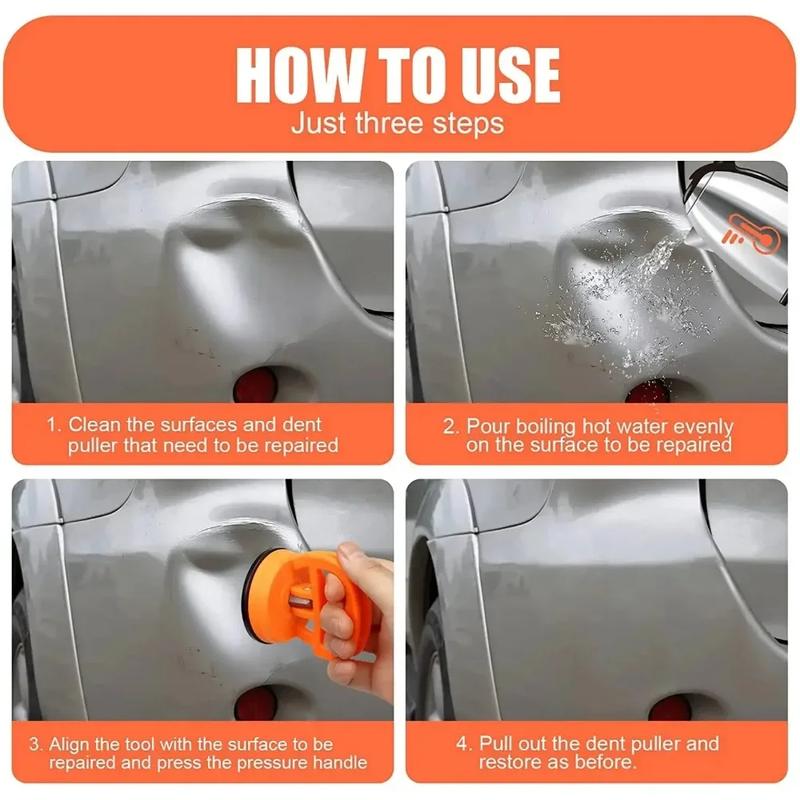 HOW TO USE
Just three steps

1. Clean the surfaces and dent puller that need to be repaired

2. Pour boiling hot water evenly on the surface to be repaired

3. Align the tool with the surface to be repaired and press the pressure handle

4. Pull out the dent puller and restore as before.