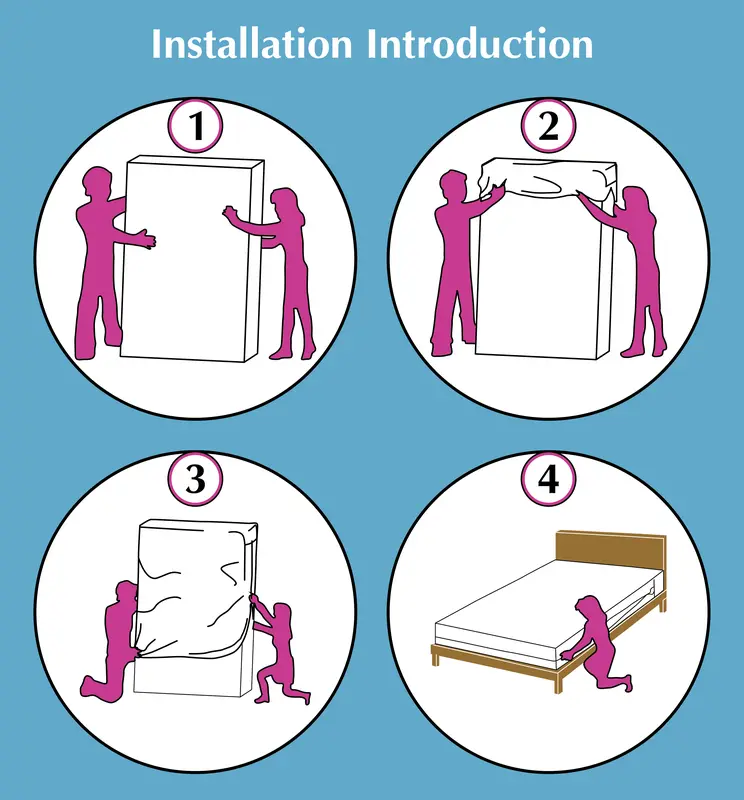 Installation Introduction

1

2

3

4