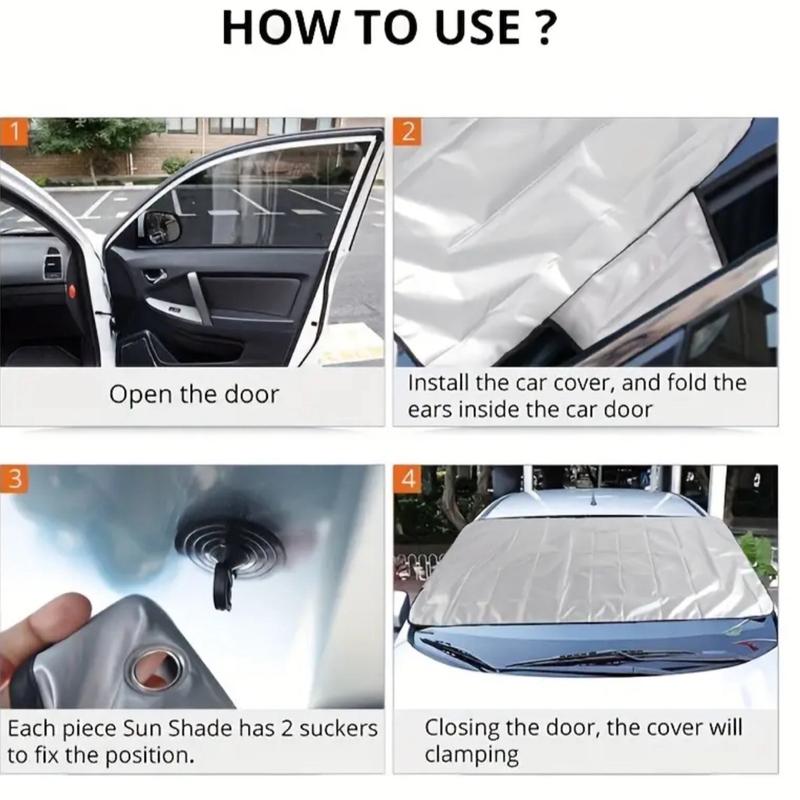 HOW TO USE ?

1

Open the door

2

Install the car cover, and fold the ears inside the car door

3

Each piece Sun Shade has 2 suckers to fix the position.

4

Closing the door, the cover will clamping