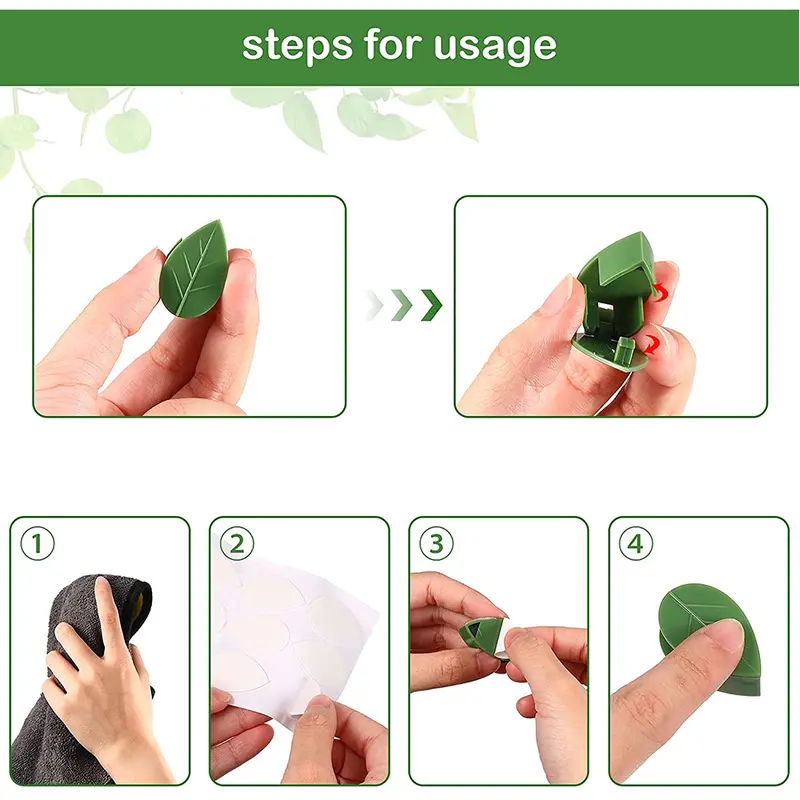 steps for usage

①

②

③

④