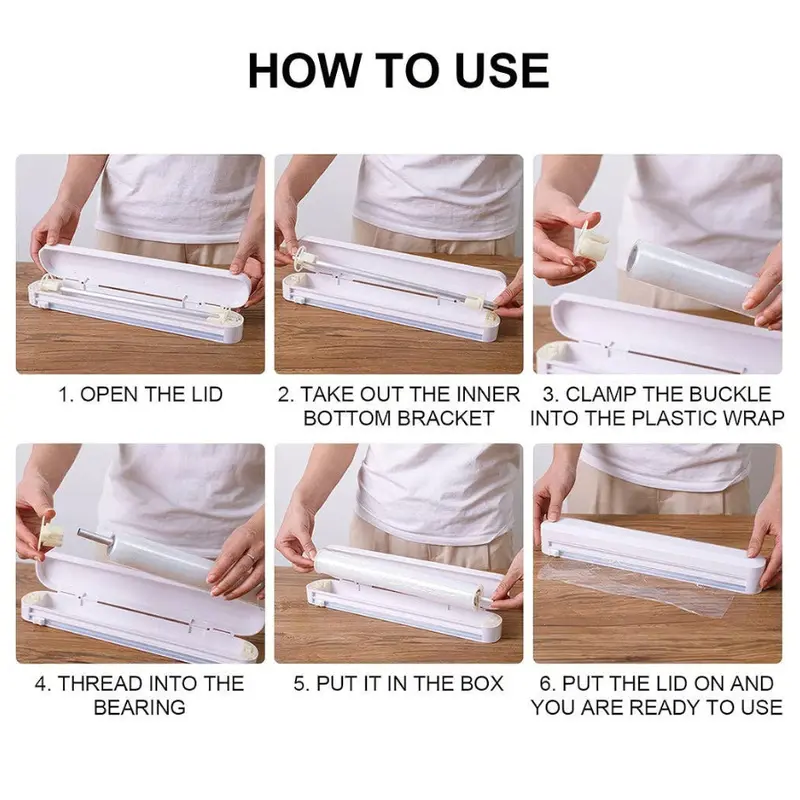 HOW TO USE

1. OPEN THE LID

2. TAKE OUT THE INNER BOTTOM BRACKET

3. CLAMP THE BUCKLE INTO THE PLASTIC WRAP

4. THREAD INTO THE BEARING

5. PUT IT IN THE BOX

6. PUT THE LID ON AND YOU ARE READY TO USE