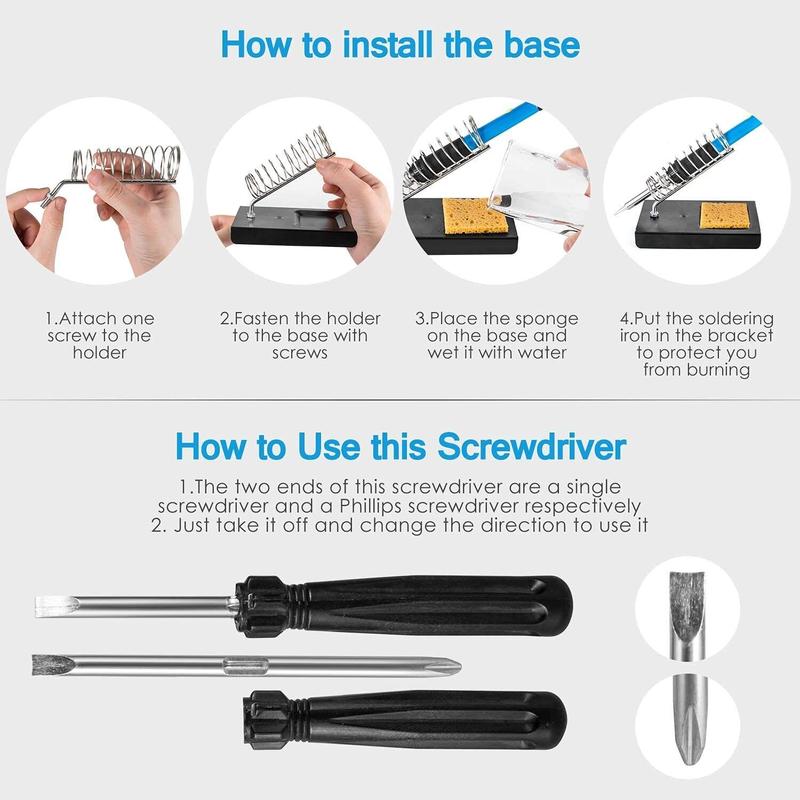 How to install the base

1.Attach one screw to the holder

2.Fasten the holder to the base with screws

3.Place the sponge on the base and wet it with water

4.Put the soldering iron in the bracket to protect you from burning

How to Use this Screwdriver

1.The two ends of this screwdriver are a single screwdriver and a Phillips screwdriver respectively
2. Just take it off and change the direction to use it