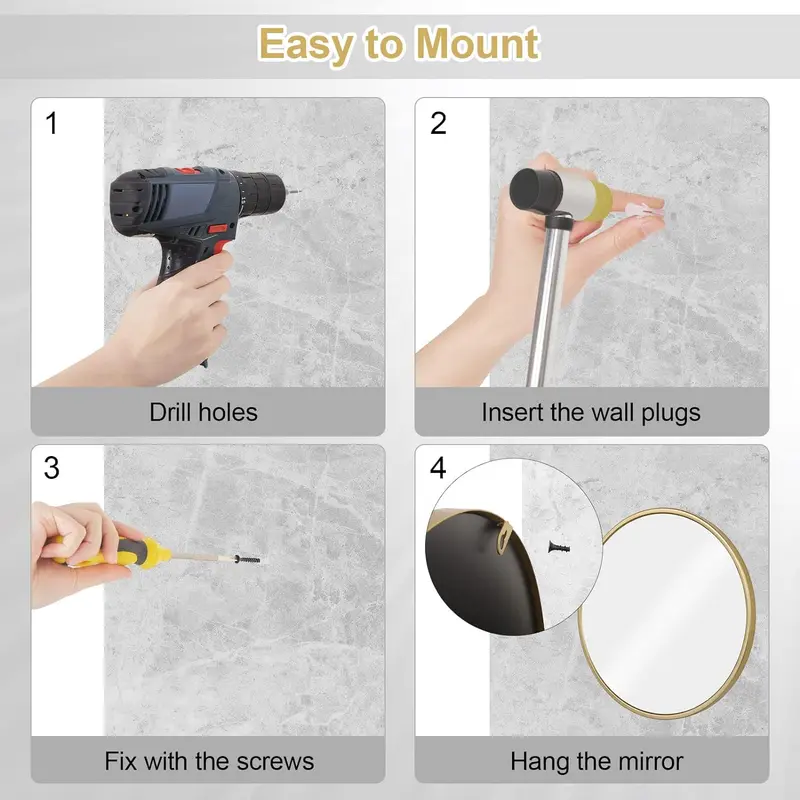 Easy to Mount

1

Drill holes

2

Insert the wall plugs

3

Fix with the screws

4

Hang the mirror