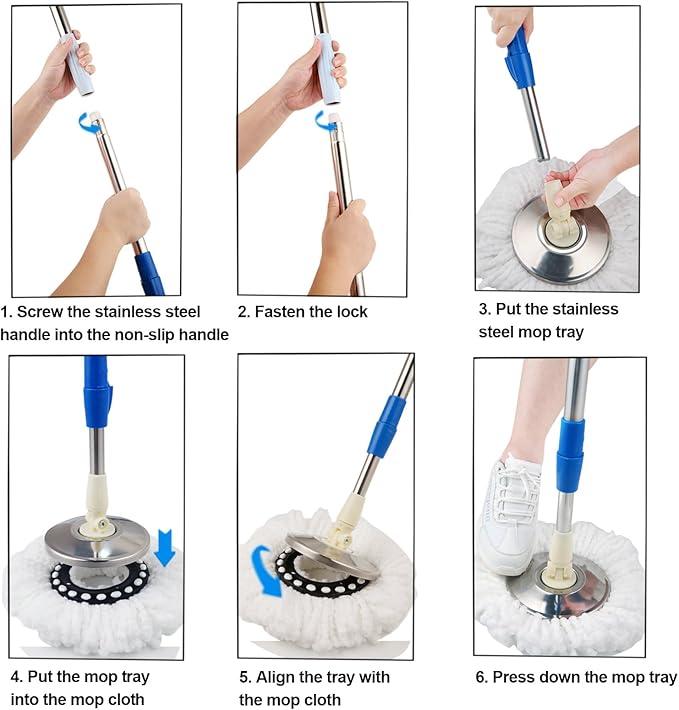 1. Screw the stainless steel handle into the non-slip handle

2. Fasten the lock

3. Put the stainless steel mop tray

4. Put the mop tray into the mop cloth

5. Align the tray with the mop cloth

6. Press down the mop tray