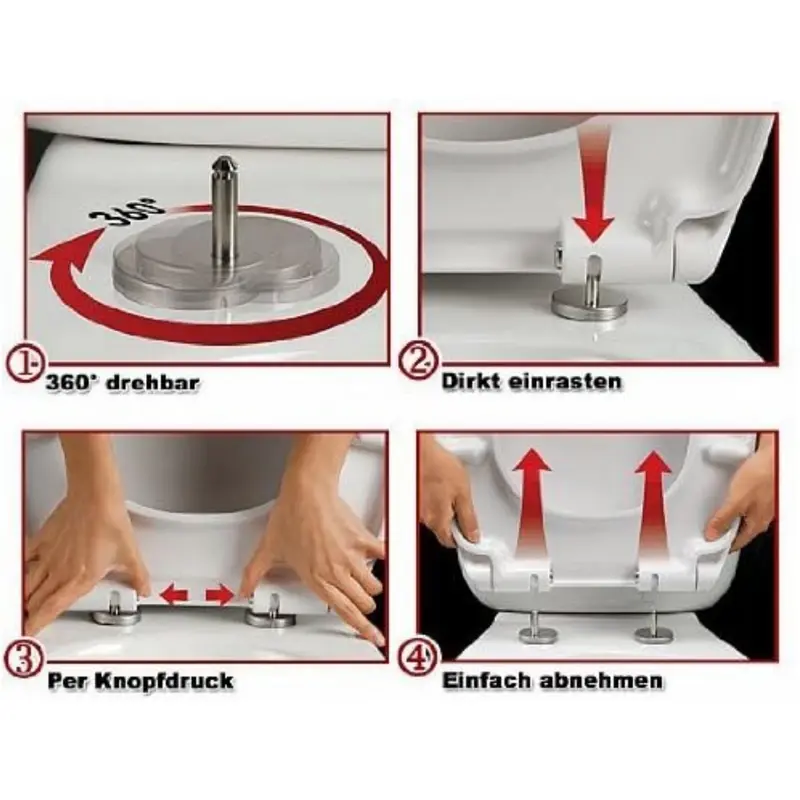 360°

1 360° drehbar

2 Dirkt einrasten

3 Per Knopfdruck

4 Einfach abnehmen