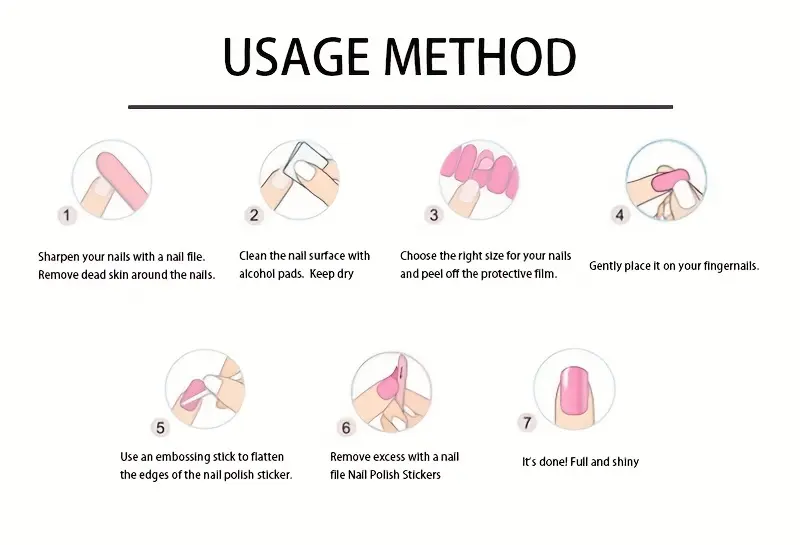 USAGE METHOD

1

Sharpen your nails with a nail file. Remove dead skin around the nails.

2

Clean the nail surface with alcohol pads. Keep dry

3

Choose the right size for your nails and peel off the protective film.

4

Gently place it on your fingernails.

5

Use an embossing stick to flatten the edges of the nail polish sticker.

6

Remove excess with a nail file Nail Polish Stickers

7

It's done! Full and shiny