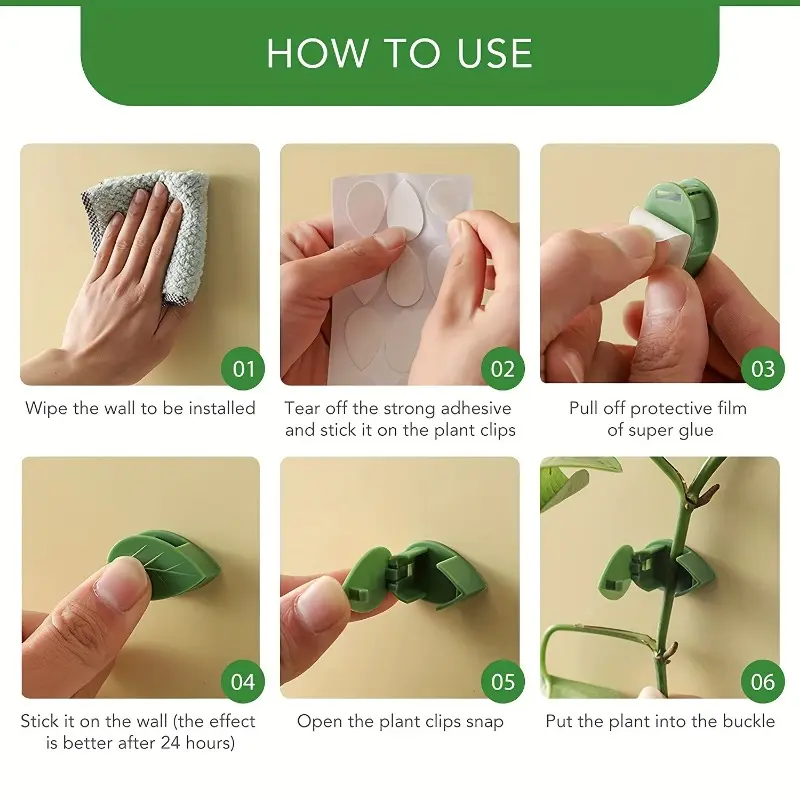 HOW TO USE

01
Wipe the wall to be installed

02
Tear off the strong adhesive and stick it on the plant clips

03
Pull off protective film of super glue

04
Stick it on the wall (the effect is better after 24 hours)

05
Open the plant clips snap

06
Put the plant into the buckle