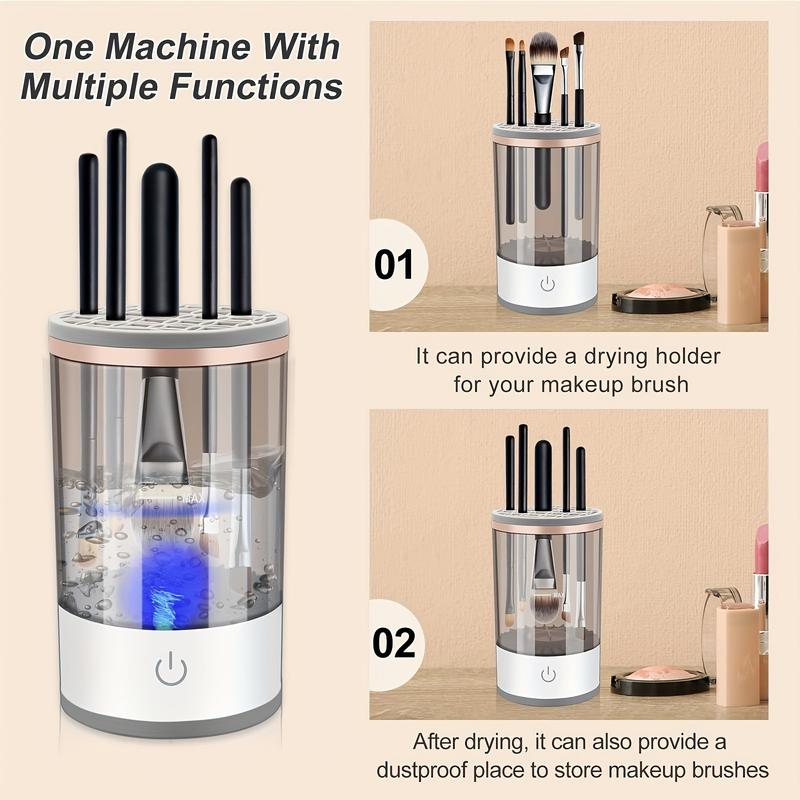 One Machine With Multiple Functions

01

It can provide a drying holder for your makeup brush

02

After drying, it can also provide a dustproof place to store makeup brushes