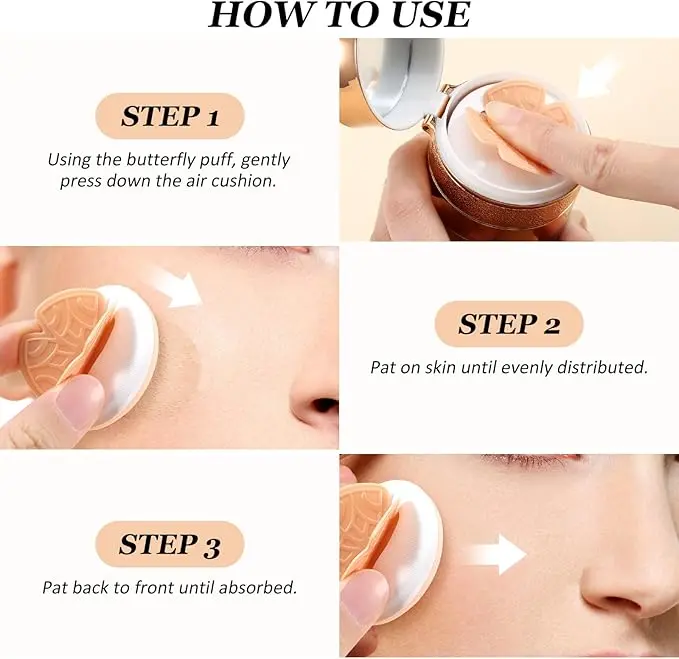 HOW TO USE

STEP 1

Using the butterfly puff, gently press down the air cushion.

STEP 2

Pat on skin until evenly distributed.

STEP 3

Pat back to front until absorbed.