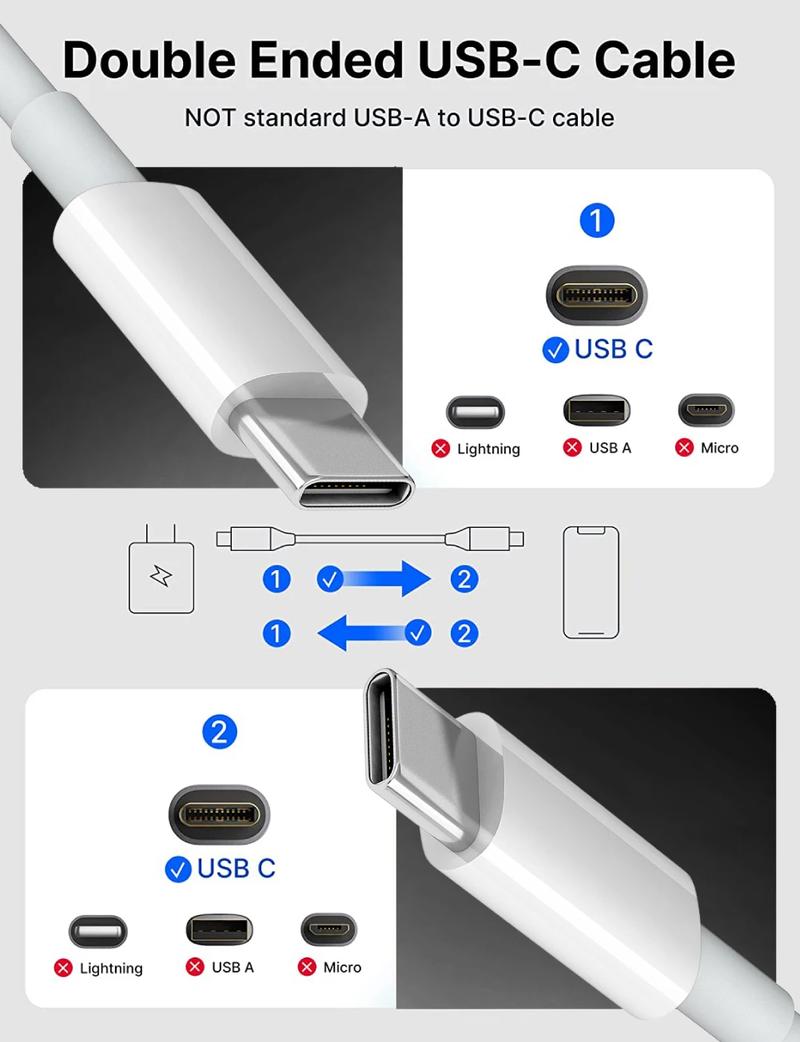 Double Ended USB-C Cable

NOT standard USB-A to USB-C cable

1

USB C

Lightning USB A Micro

1 2

1 2

2

USB C

Lightning USB A Micro