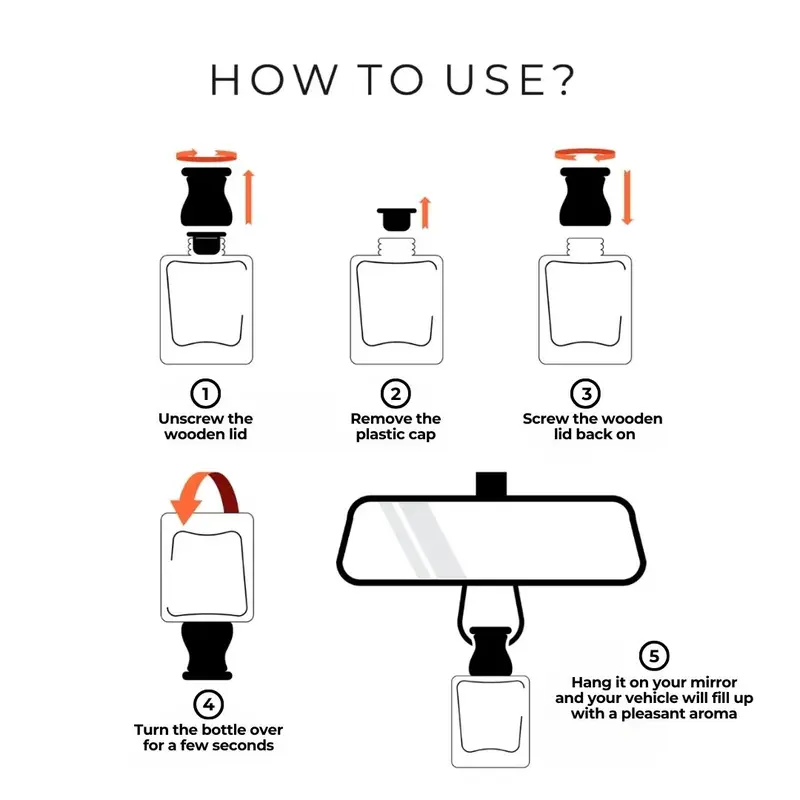 HOW TO USE?

1
Unscrew the wooden lid

2
Remove the plastic cap

3
Screw the wooden lid back on

4
Turn the bottle over for a few seconds

5
Hang it on your mirror and your vehicle will fill up with a pleasant aroma