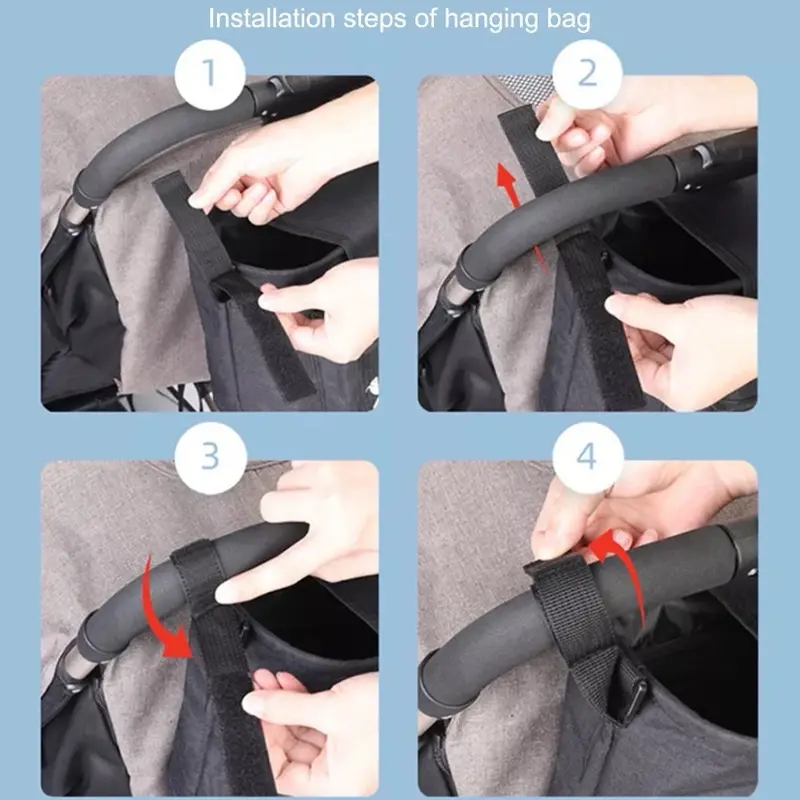 Installation steps of hanging bag

1

2

3

4