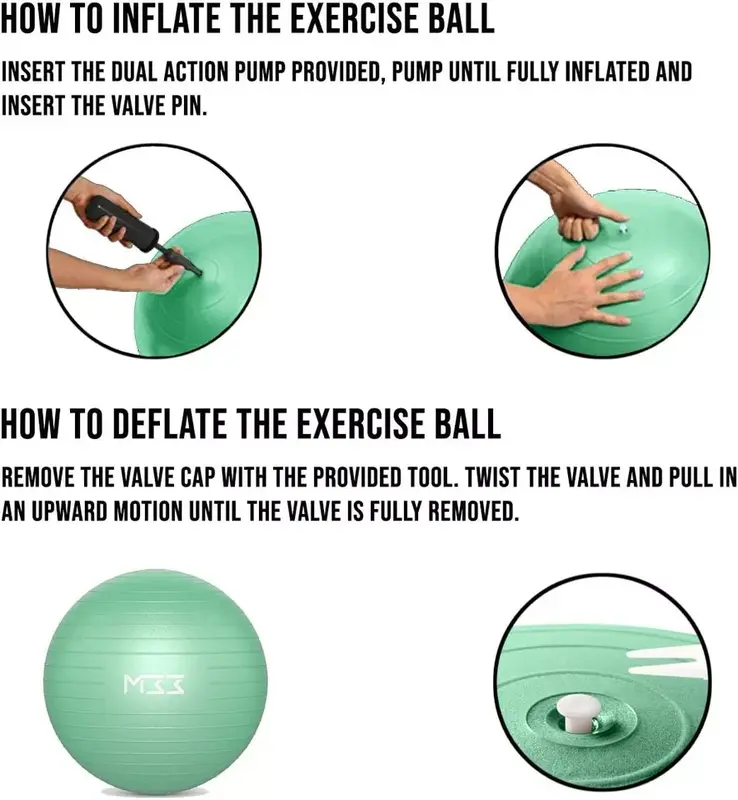 HOW TO INFLATE THE EXERCISE BALL

INSERT THE DUAL ACTION PUMP PROVIDED, PUMP UNTIL FULLY INFLATED AND INSERT THE VALVE PIN.

HOW TO DEFLATE THE EXERCISE BALL

REMOVE THE VALVE CAP WITH THE PROVIDED TOOL. TWIST THE VALVE AND PULL IN AN UPWARD MOTION UNTIL THE VALVE IS FULLY REMOVED.

MSS