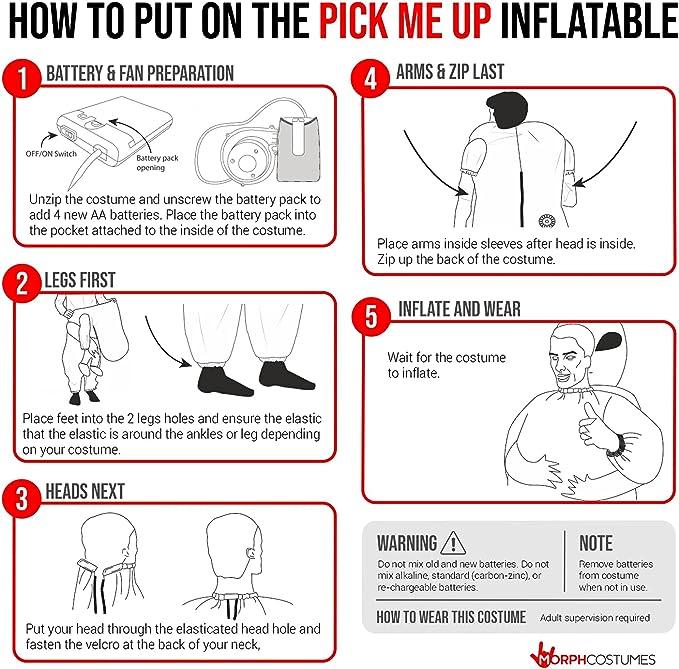 HOW TO PUT ON THE PICK ME UP INFLATABLE

1 BATTERY & FAN PREPARATION

OFF/ON Switch

Battery pack opening

Unzip the costume and unscrew the battery pack to add 4 new AA batteries. Place the battery pack into the pocket attached to the inside of the costume.

2 LEGS FIRST

Place feet into the 2 legs holes and ensure the elastic that the elastic is around the ankles or leg depending on your costume.

3 HEADS NEXT

Put your head through the elasticated head hole and fasten the velcro at the back of your neck,

4 ARMS & ZIP LAST

Place arms inside sleeves after head is inside. Zip up the back of the costume.

5 INFLATE AND WEAR

Wait for the costume to inflate.

WARNING

Do not mix old and new batteries. Do not mix alkaline, standard (carbon-zinc), or re-chargeable batteries.

NOTE

Remove batteries from costume when not in use.

HOW TO WEAR THIS COSTUME Adult supervision required

MORPHCOSTUMES