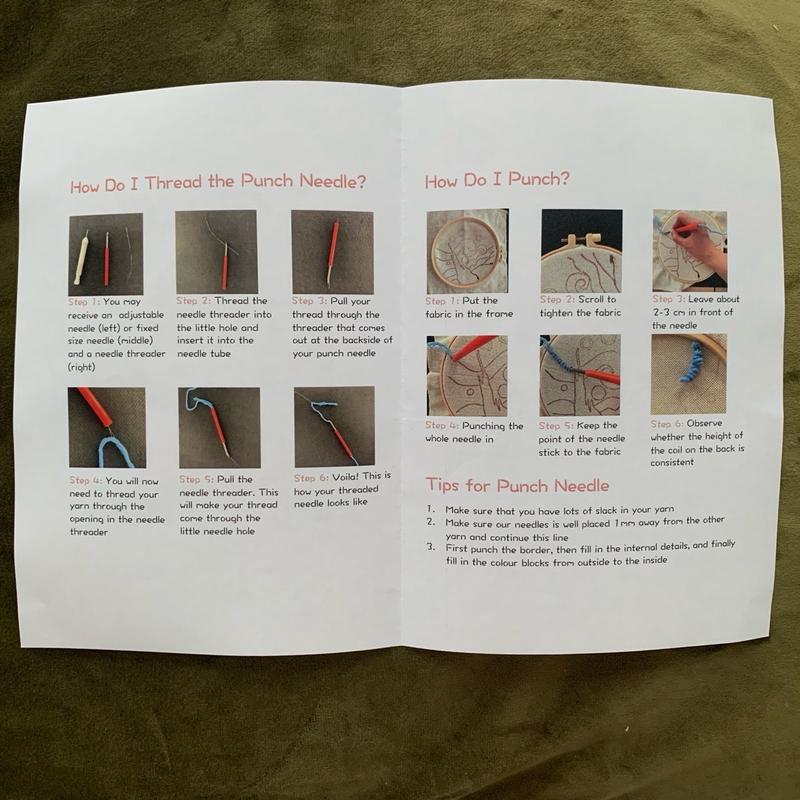 How Do I Thread the Punch Needle?

Step 1: You may receive an adjustable needle (left) or fixed size needle (middle) and a needle threader (right)

Step 2: Thread the needle threader into the little hole and insert it into the needle tube

Step 3: Pull your thread through the threader that comes out at the backside of your punch needle

Step 4: You will now need to thread your yarn through the opening in the needle threader

Step 5: Pull the needle threader. This will make your thread come through the little needle hole

Step 6: Voila! This is how your threaded needle looks like

How Do I Punch?

Step 1: Put the fabric in the frame

Step 2: Scroll to tighten the fabric

Step 3: Leave about 2-3 cm in front of the needle

Step 4: Punching the whole needle in

Step 5: Keep the point of the needle stick to the fabric

Step 6: Observe whether the height of the coil on the back is consistent

Tips for Punch Needle

1. Make sure that you have lots of slack in your yarn
2. Make sure our needles is well placed 1mm away from the other yarn and continue this line
3. First punch the border, then fill in the internal details, and finally fill in the colour blocks from outside to the inside