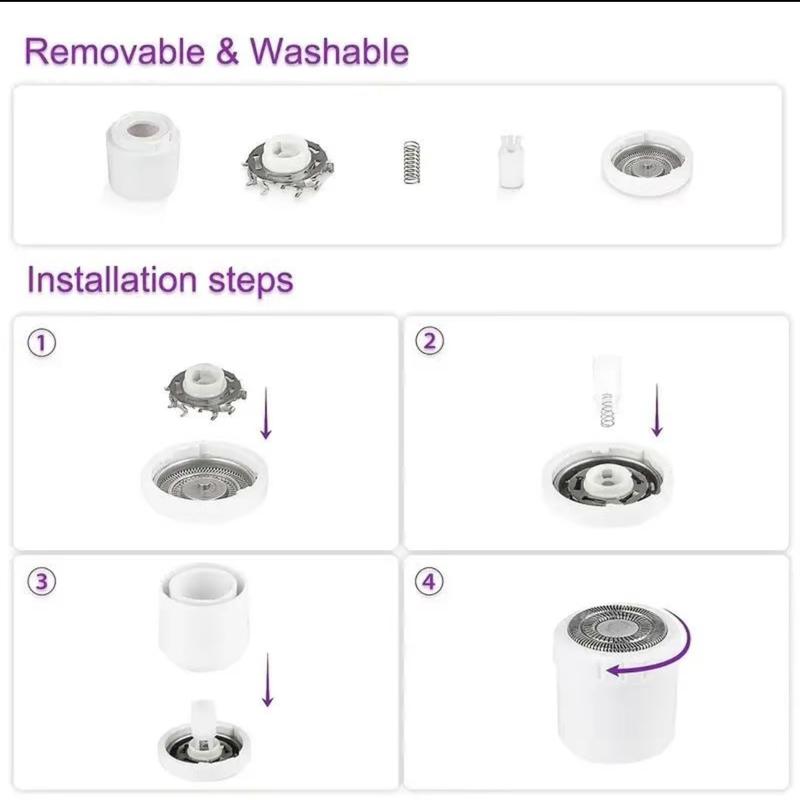 Removable & Washable

Installation steps

①

②

③

④