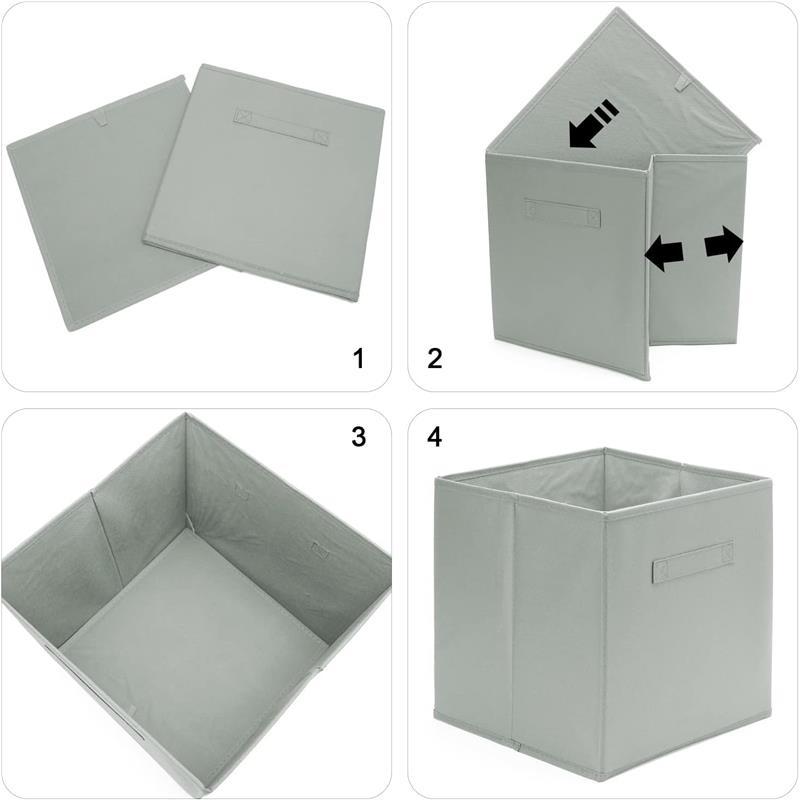 1

2

3

4